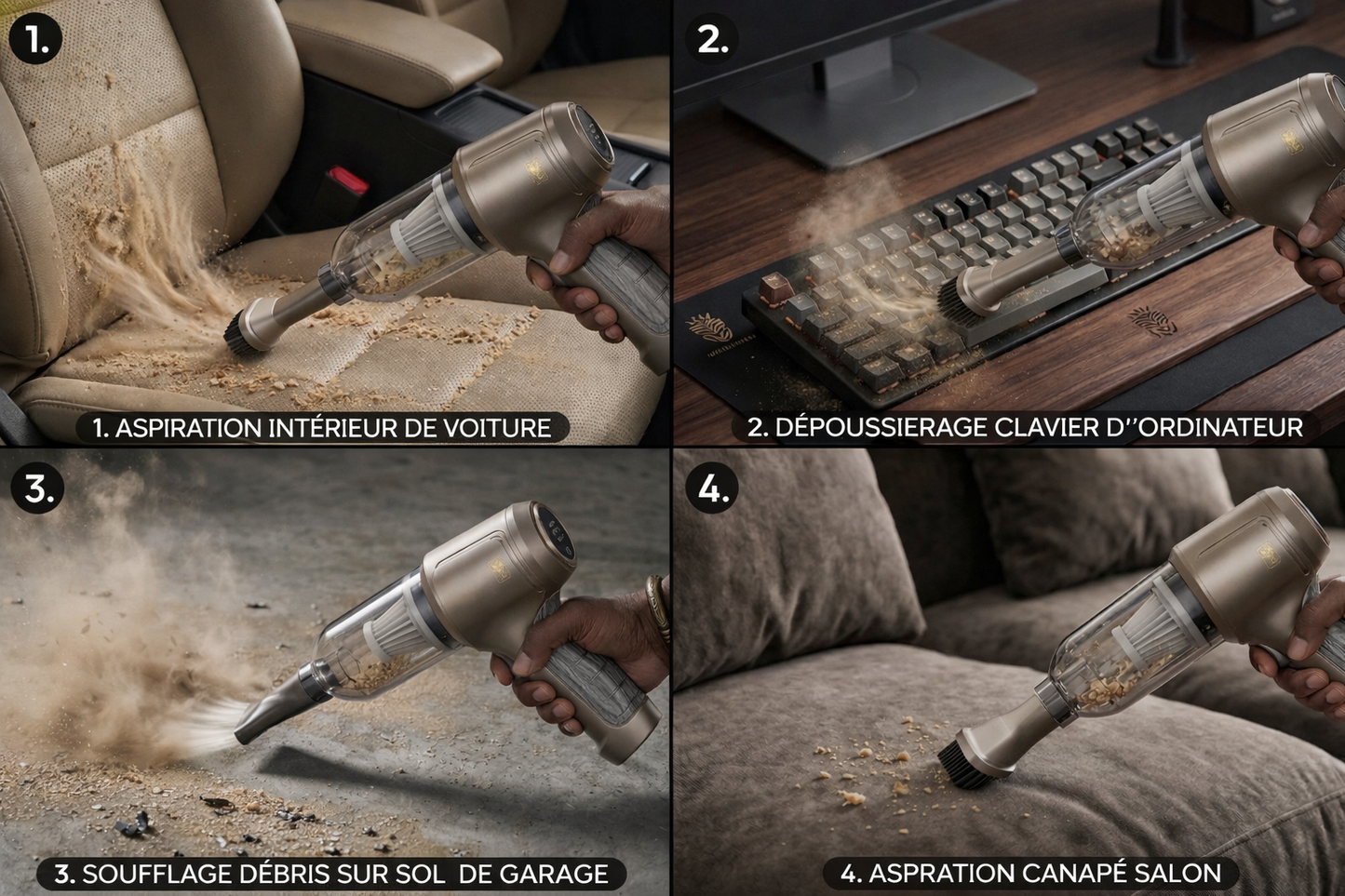 1.

1. ASPIRATION INTÉRIEUR DE VOITURE

2.

2. DÉPOUSSIERAGE CLAVIER D''ORDINATEUR

3.

3. SOUFFLAGE DÉBRIS SUR SOL DE GARAGE

4.

4. ASPRATION CANAPÉ SALON