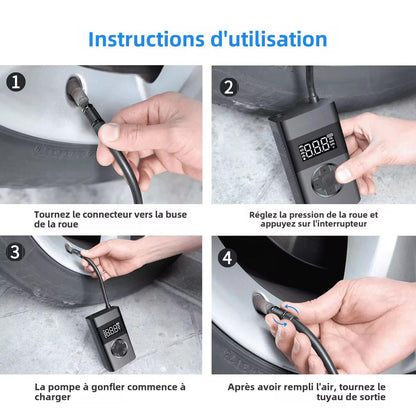 Instructions d'utilisation

1

Tournez le connecteur vers la buse de la roue

2

8.8.8

Réglez la pression de la roue et appuyez sur l'interrupteur

3

La pompe à gonfler commence à charger

4

Après avoir rempli l'air, tournez le tuyau de sortie